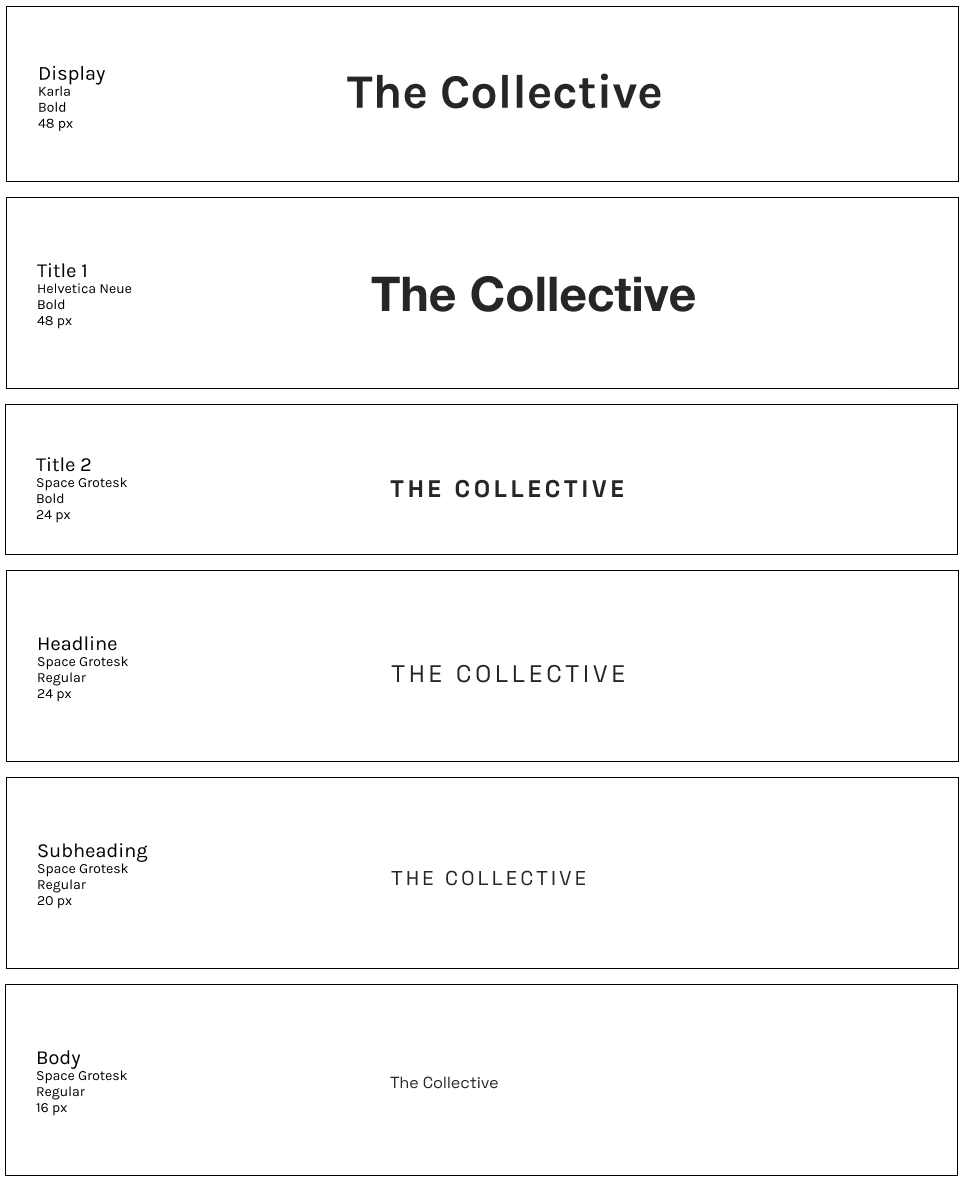 Display
Karla
Bold
48 px

The Collective

Title 1
Helvetica Neue
Bold
48 px

The Collective

Title 2
Space Grotesk
Bold
24 px

THE COLLECTIVE

Headline
Space Grotesk
Regular
24 px

THE COLLECTIVE

Subheading
Space Grotesk
Regular
20 px

THE COLLECTIVE

Body
Space Grotesk
Regular
16 px

The Collective